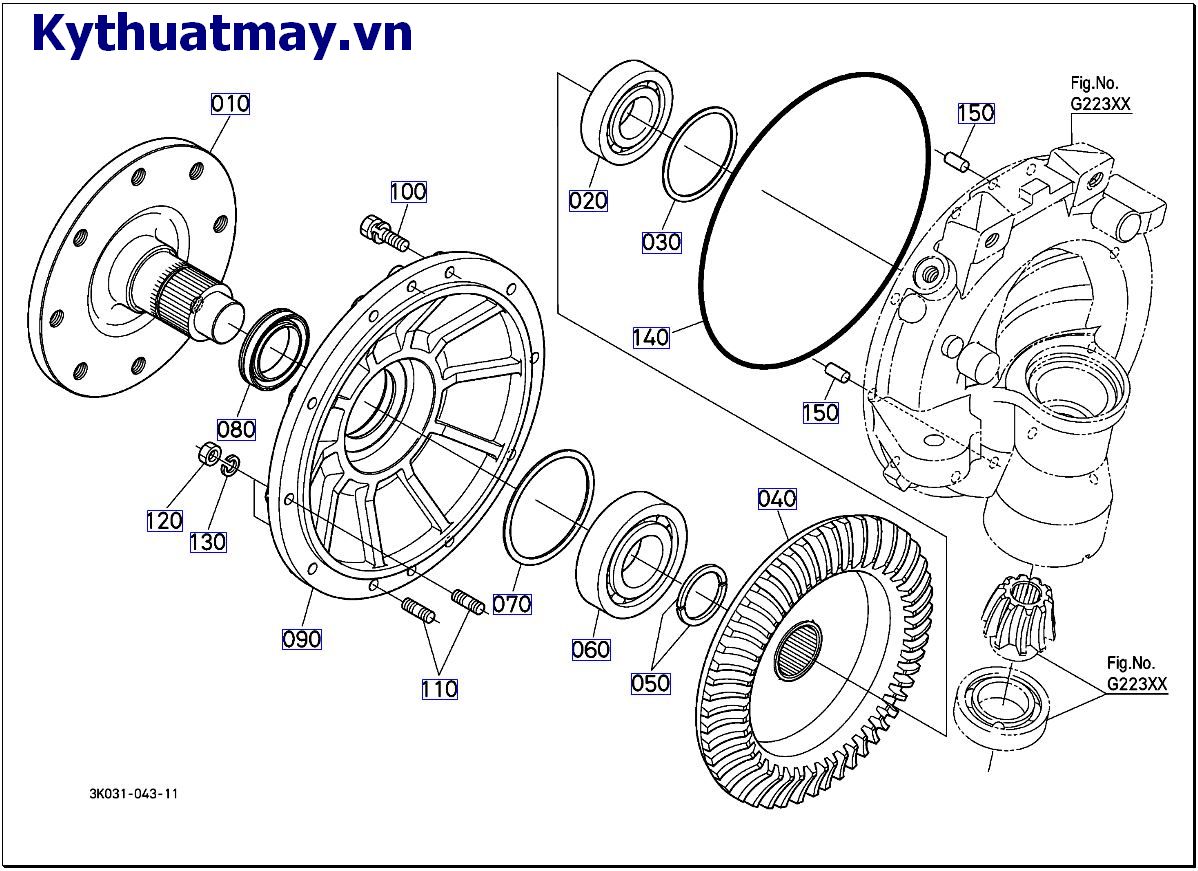 Kythuatmay.vn

010

100

020

030

150

Fig.No.
G223XX

140

150

080

120

130

090

110

070

060

050

040

Fig.No.
G223XX

3K031-043-11